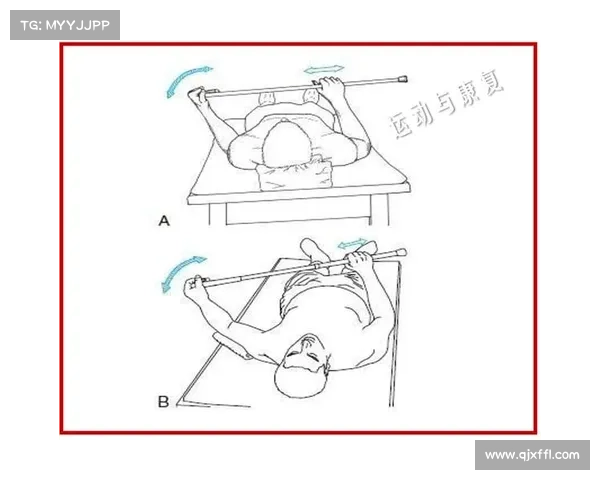 TG: MYYJJPP

运动与康复

A

B

www.qjxffl.com